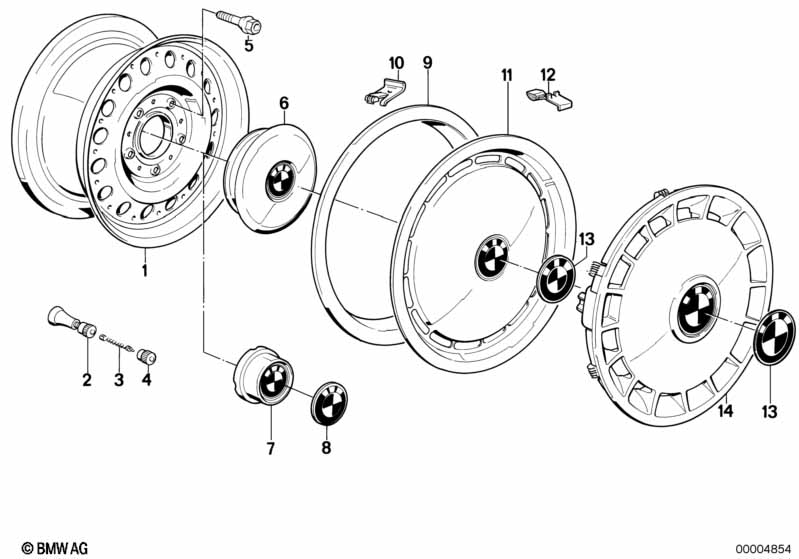 5
10
9
11
12
6
13
1
2
3
4
7
8
14
13
© BMW AG
00004854