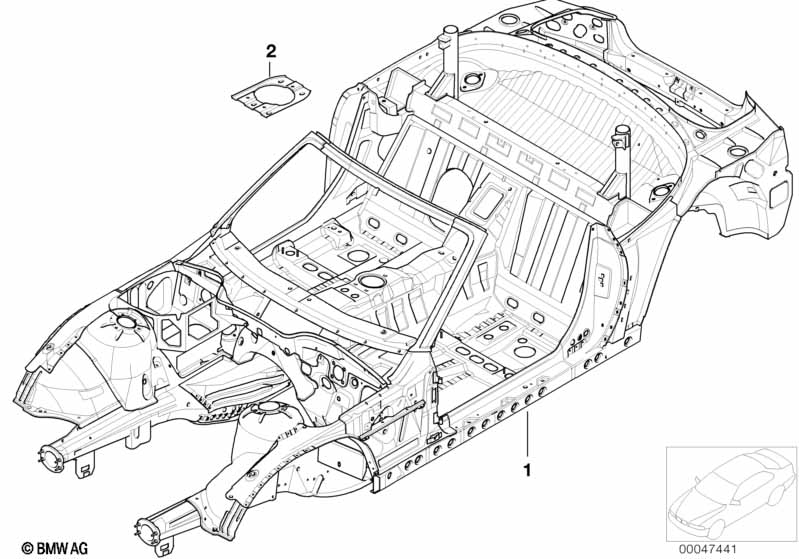 2

1

© BMW AG

00047441