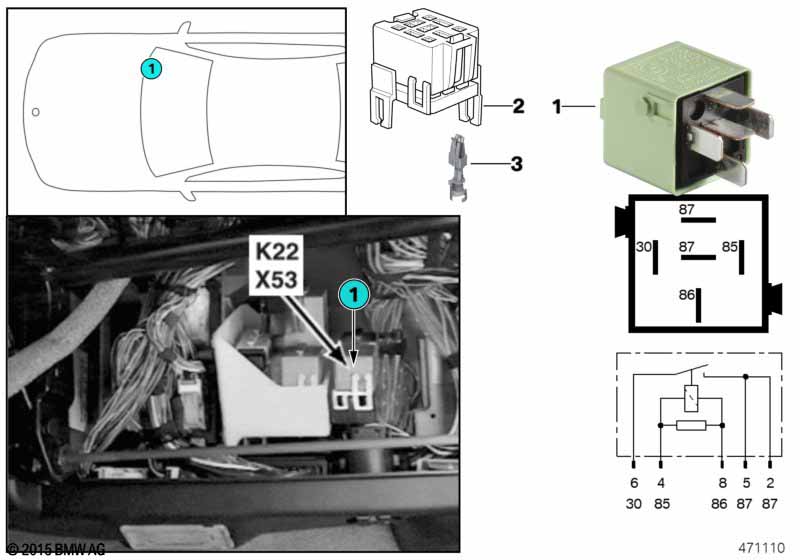 1

2
1
3

K22
X53
1

87
30
87
85
86

6 4 8 5 2
30 85 86 87 87

© 2015 BMW AG

471110