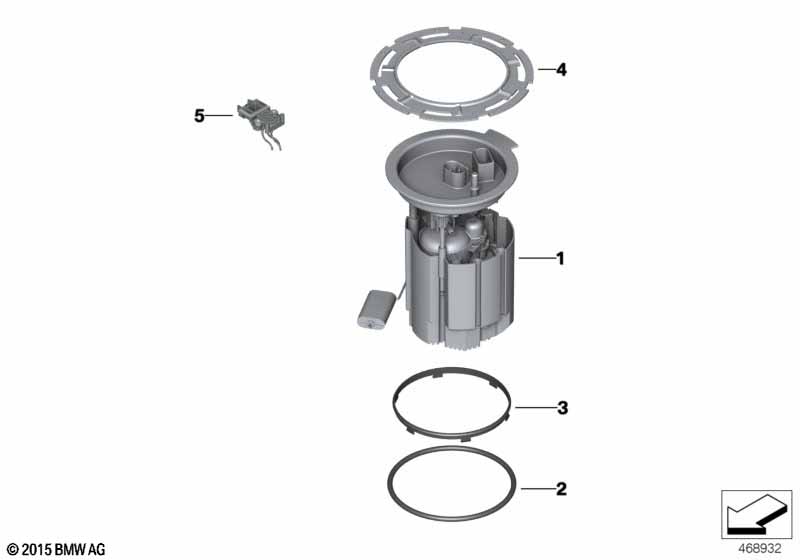 4

5

1

3

2

© 2015 BMW AG

468932