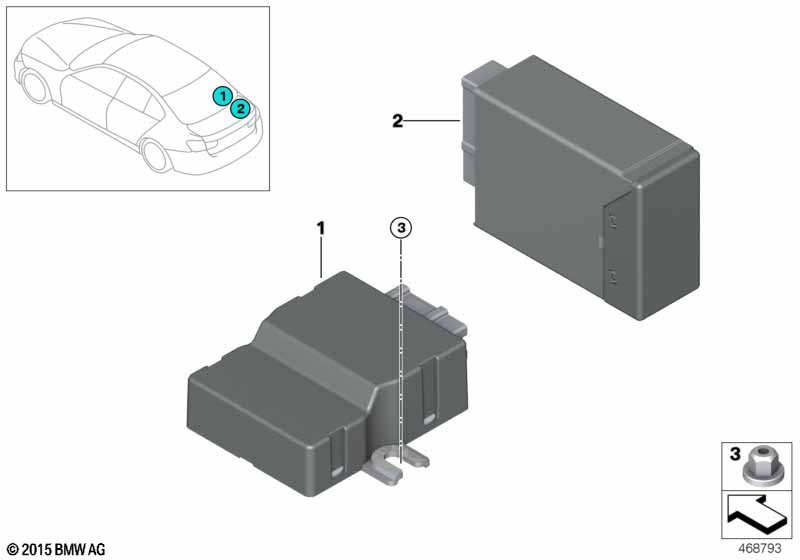 1
2
2
1
3
3
© 2015 BMW AG
468793