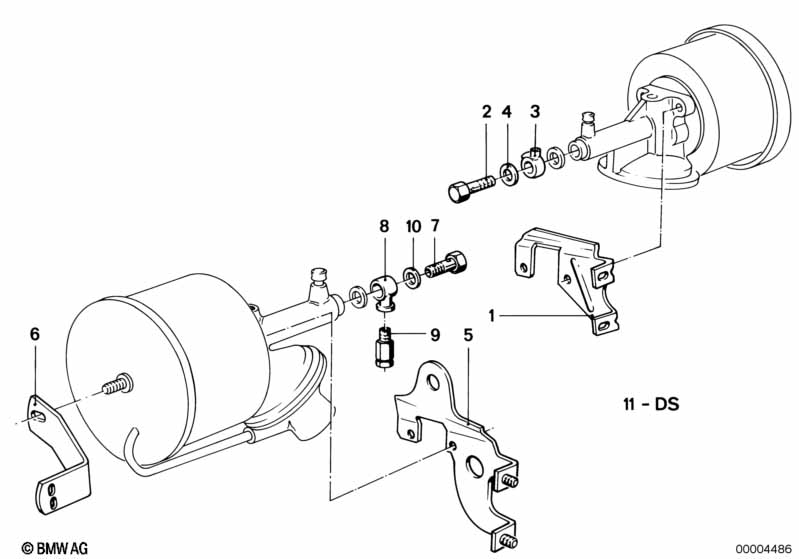 2
4
3
8
10
7
1
6
9
5
11 - DS
© BMW AG
00004486