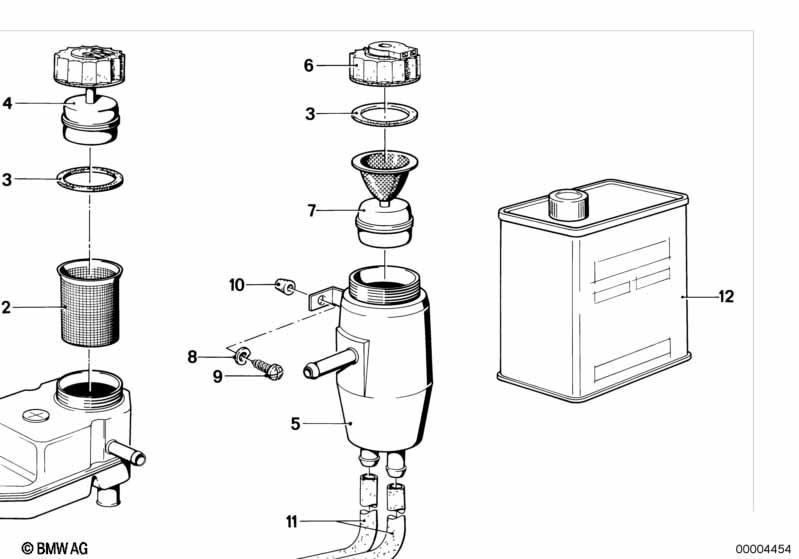 4
3
2
6
3
7
10
8
9
5
11
12
© BMW AG
00004454