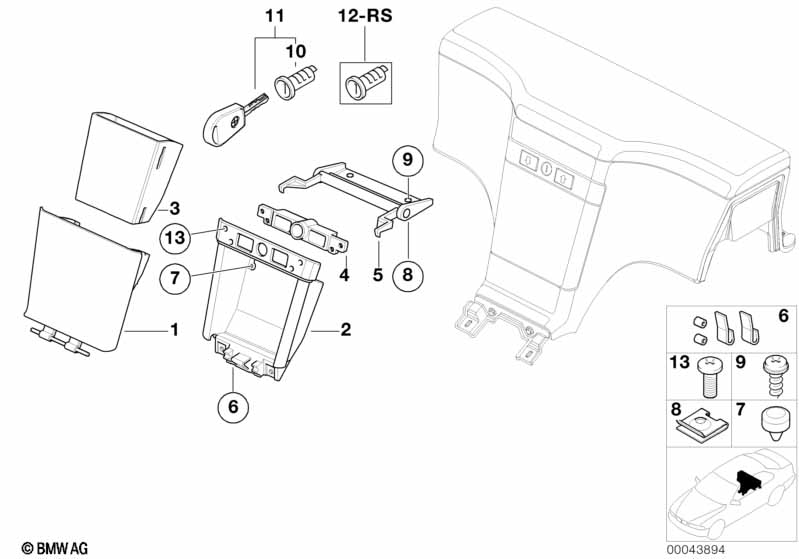 11
10
12-RS
9
3
13
7
4
5
8
1
2
6
6
13
9
8
7
© BMW AG
00043894