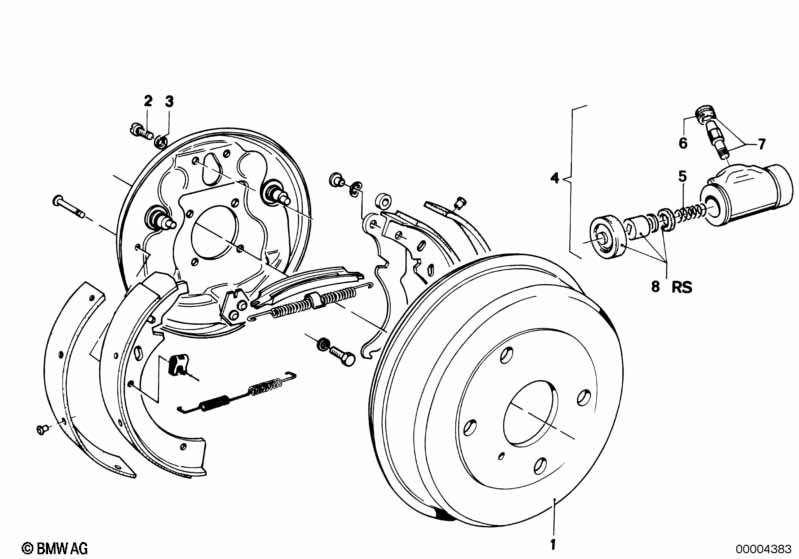 2 3

4

6

7

5

8 RS

1

© BMW AG

00004383