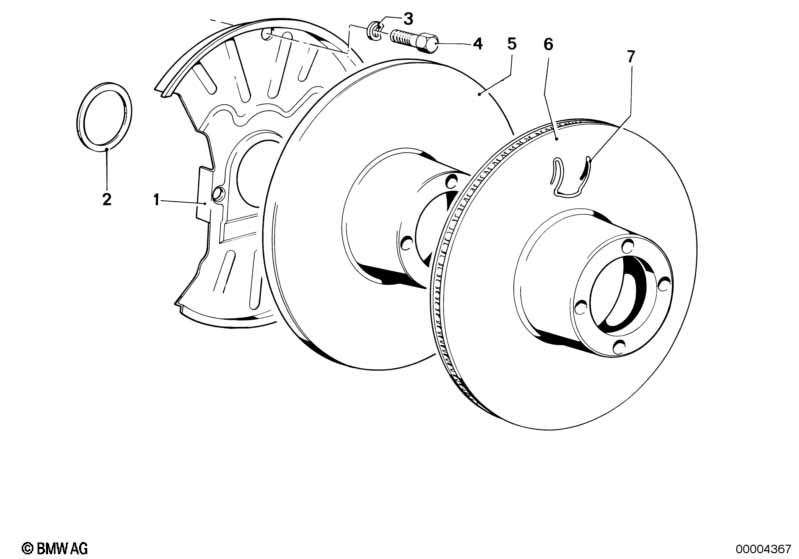 3
4
5
6
7
2
1
© BMW AG
00004367