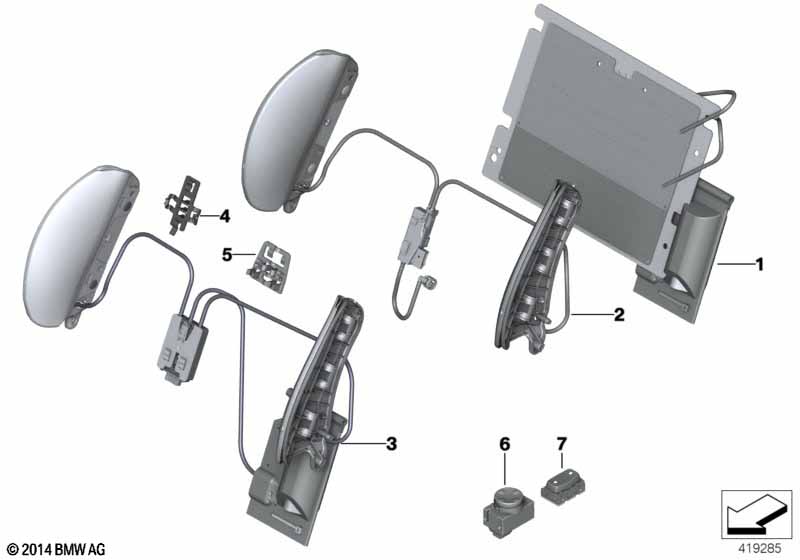 4
5
1
2
3
6
7
© 2014 BMW AG
419285