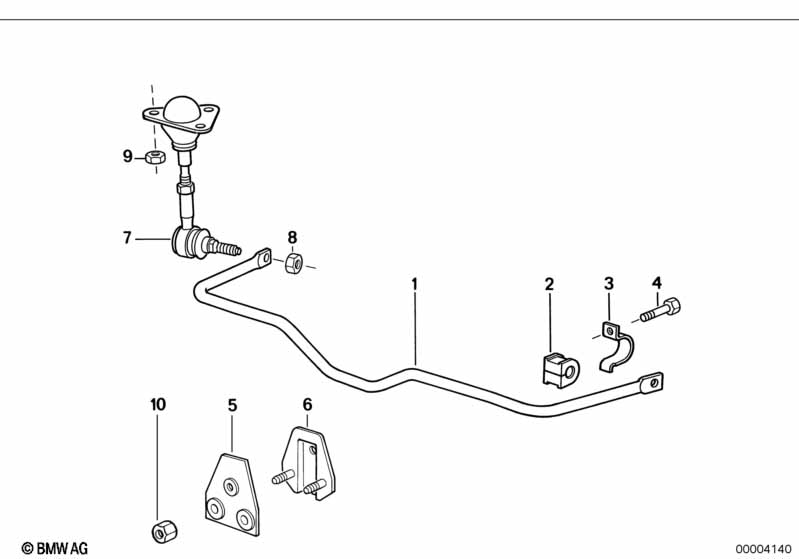 9
7
8
1
2
3
4
10
5
6
© BMW AG
00004140