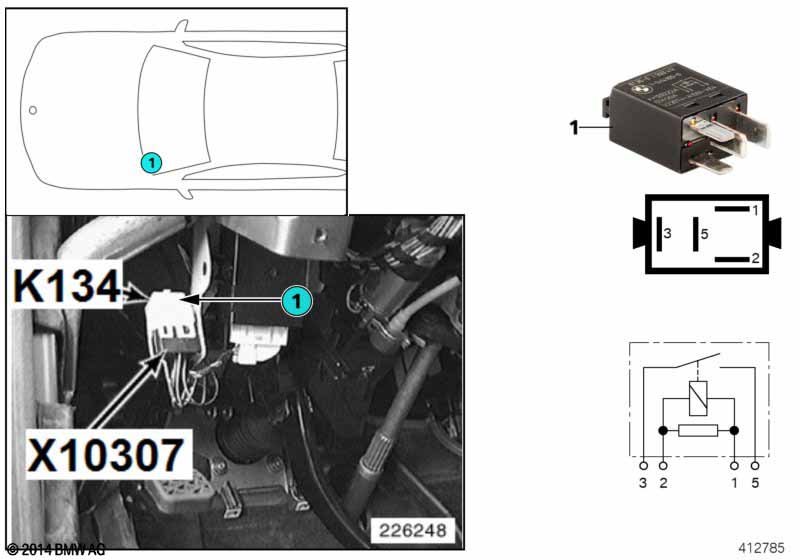 1

K134

1

X10307

226248

© 2014 BMW AG

1

3
5
1
2

3 2 1 5

412785