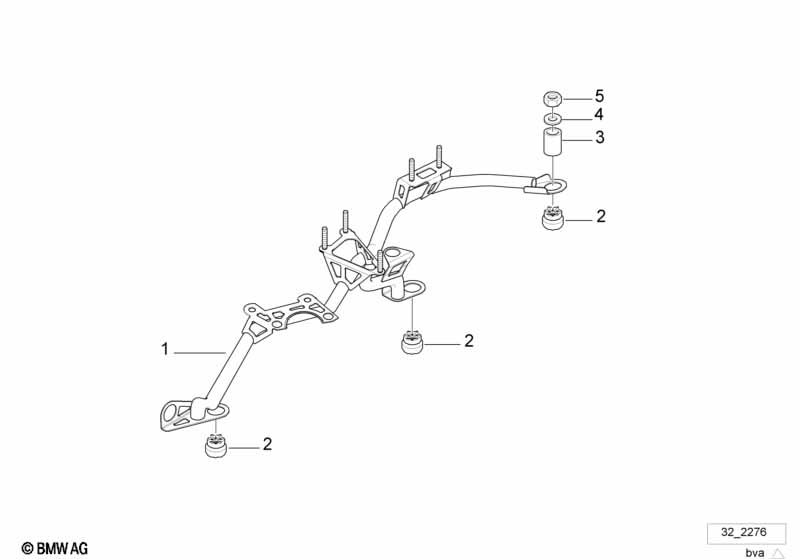 5
4
3
2
2
1
2
© BMW AG
32_2276
bva