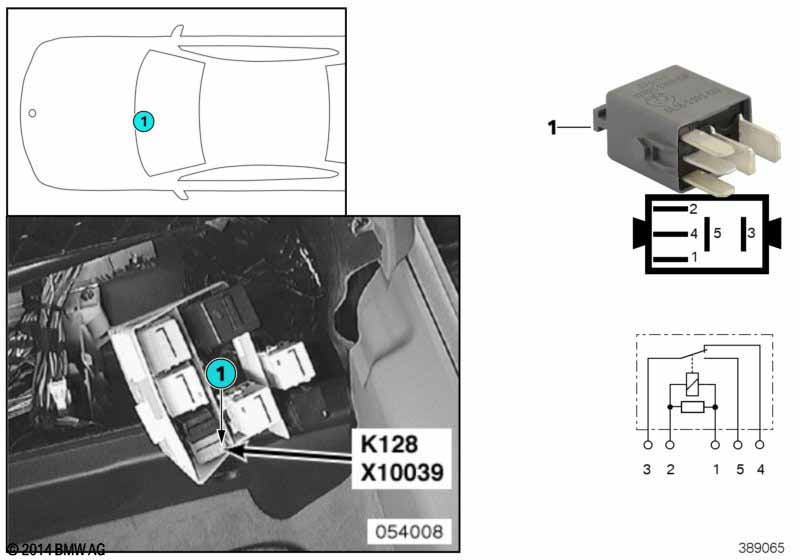 1

1

K128
X10039

054008

© 2014 BMW AG

1

2
4 5 3
1

3 2 1 5 4

389065