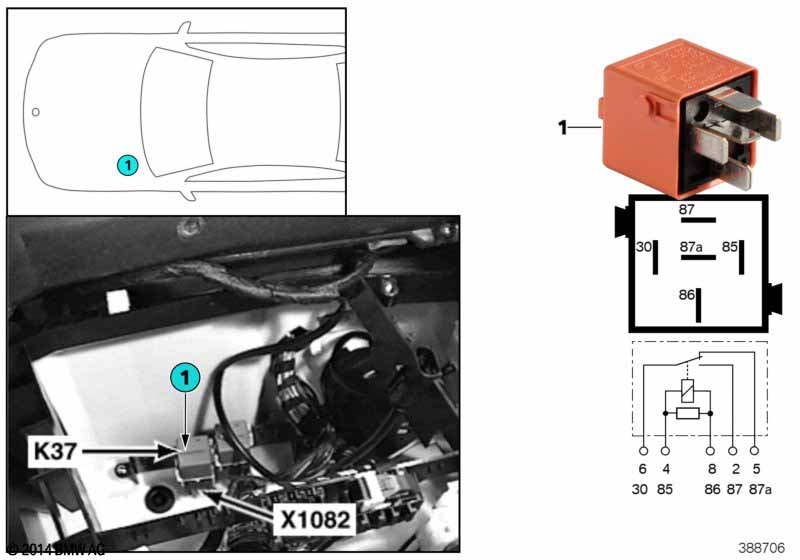 1

1

K37

X1082

© 2014 BMW AG

1

87

30

87a

85

86

6 4 8 2 5

30 85 86 87 87a

388706