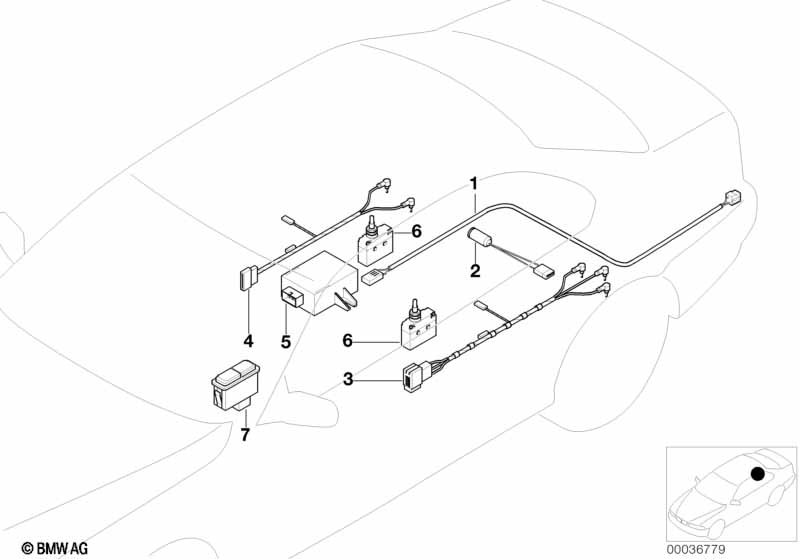 1
6
2
4
5
6
3
7
© BMW AG
00036779