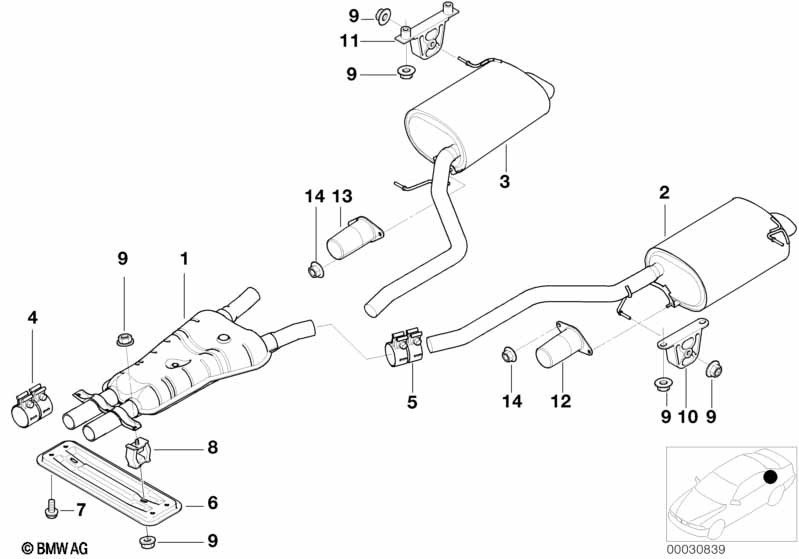 9
11
9
3
14
13
2
9
1
4
5
14
12
9
10
9
8
6
7
9
© BMW AG
00030839