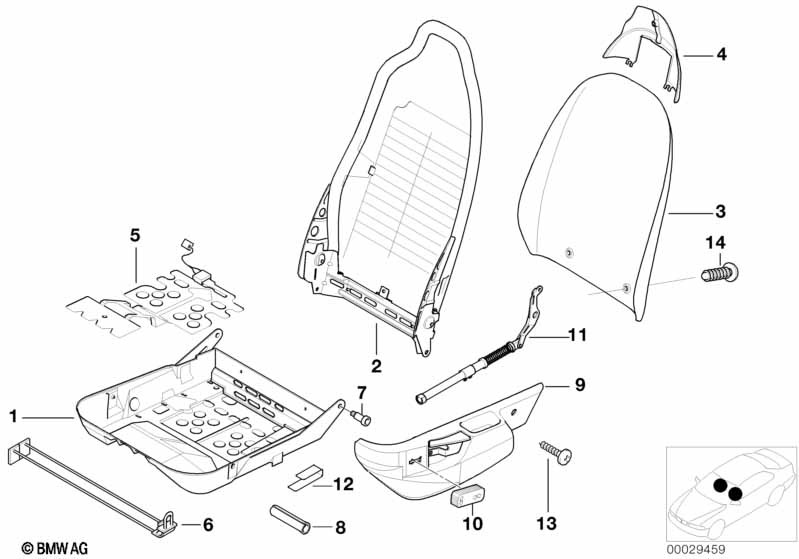 4
3
14
5
2
11
9
7
1
12
6
8
10
13
© BMW AG
00029459