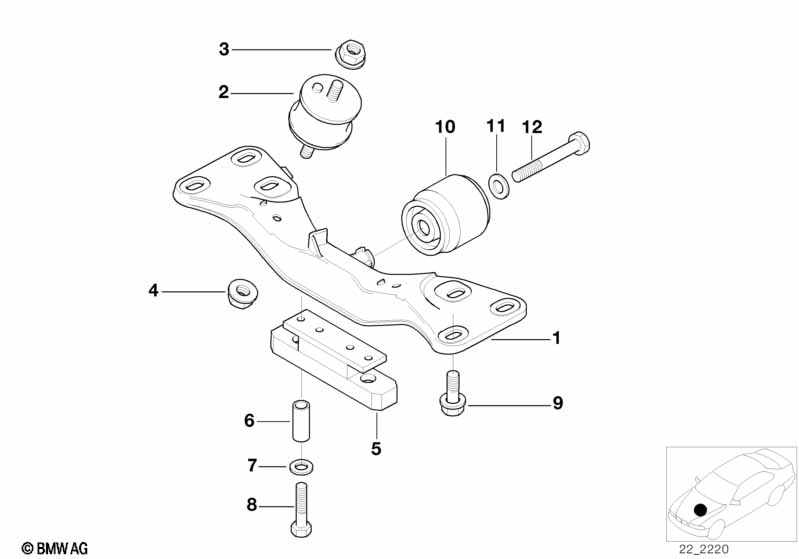 3
2
10
11
12
4
1
9
6
5
7
8
© BMW AG
22_2220