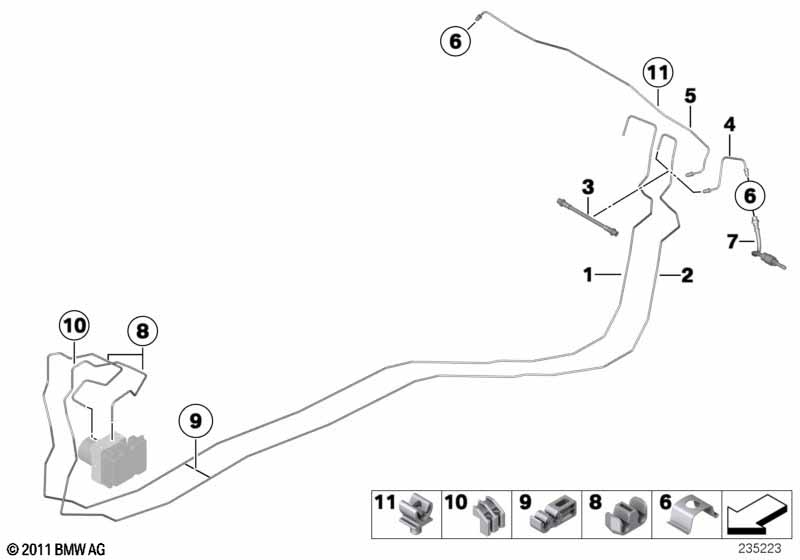 6
11
5
4
3
6
7
1
2
10
8
9
11 10 9 8 6
© 2011 BMW AG
235223