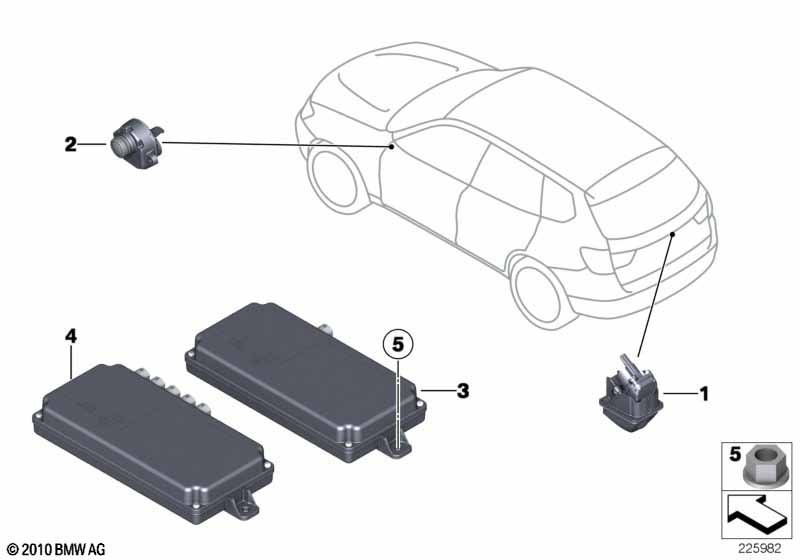 2

4

5

3

1

5

© 2010 BMW AG

225982