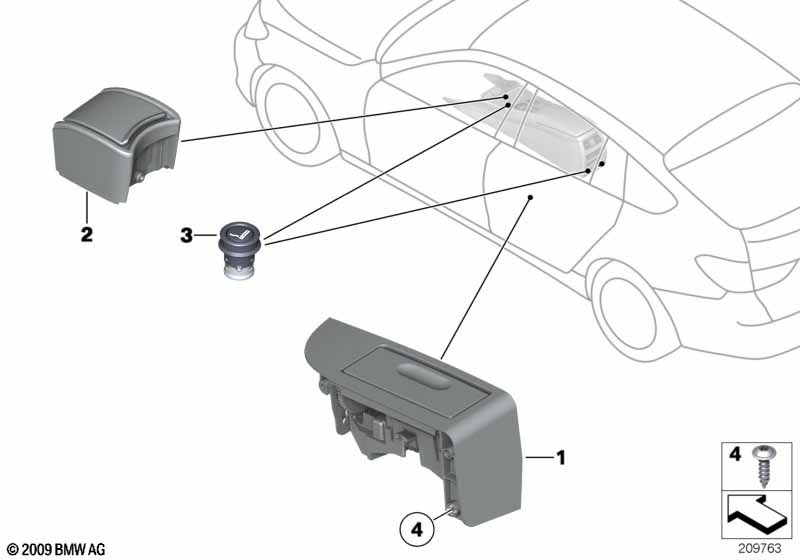 2
3
1
4
4
© 2009 BMW AG
209763