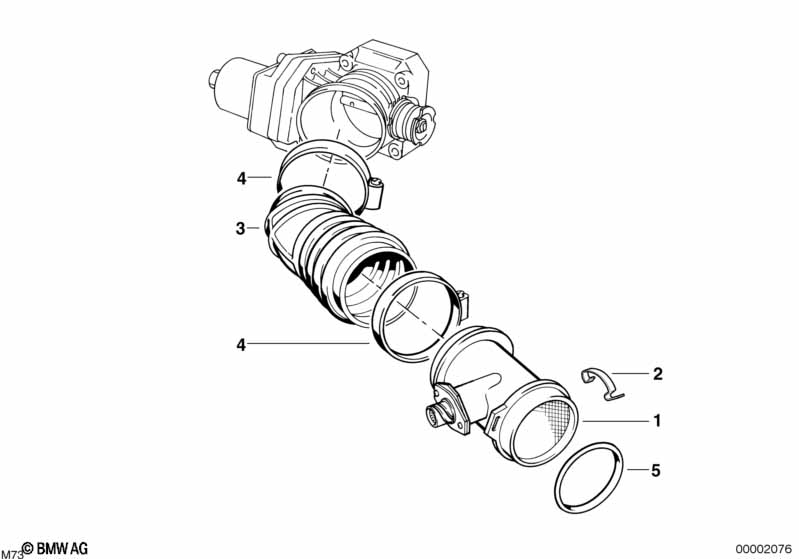 4
3
4
2
1
5
M73 © BMW AG
00002076