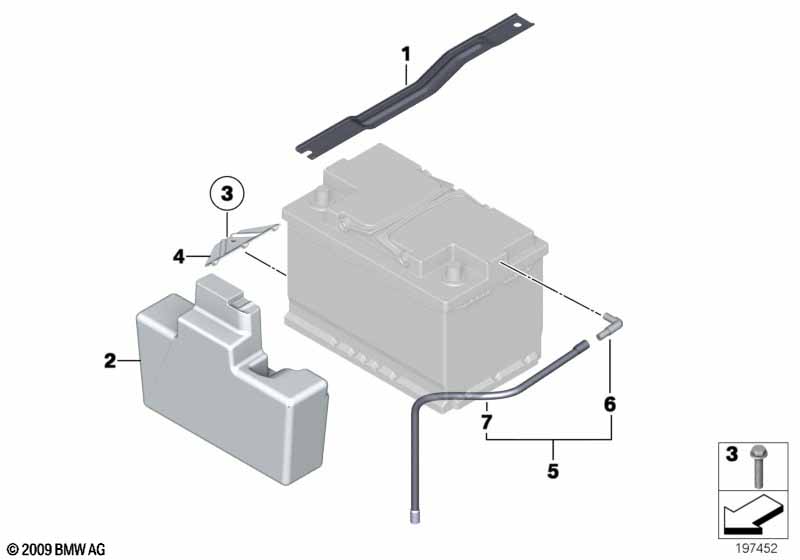 1
3
4
2
7
6
5
3
© 2009 BMW AG
197452