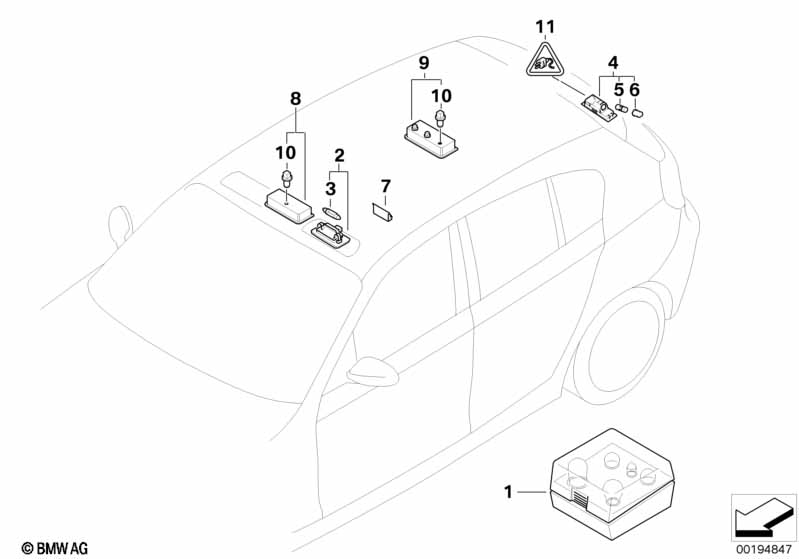 11
4
5
6
9
10
8
10
2
3
7
1
© BMW AG
00194847