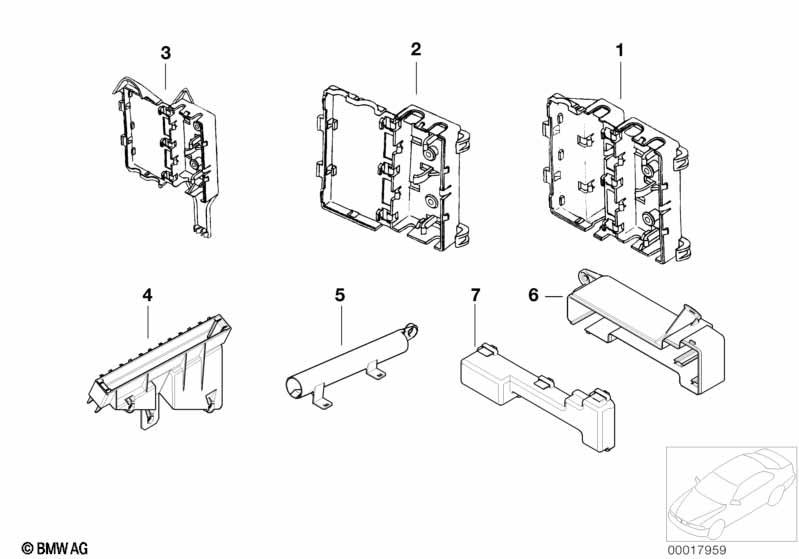 3
2
1
4
5
7
6
© BMW AG
00017959