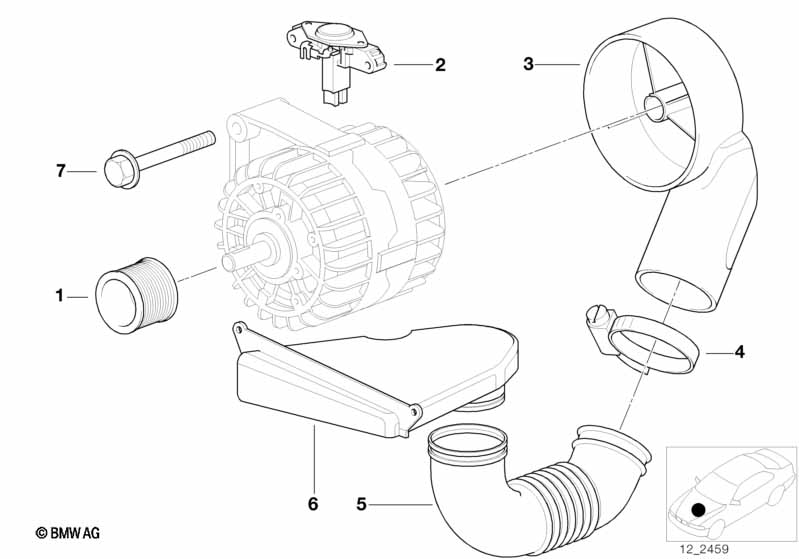 2
3
7
1
4
6
5
© BMW AG
12_2459