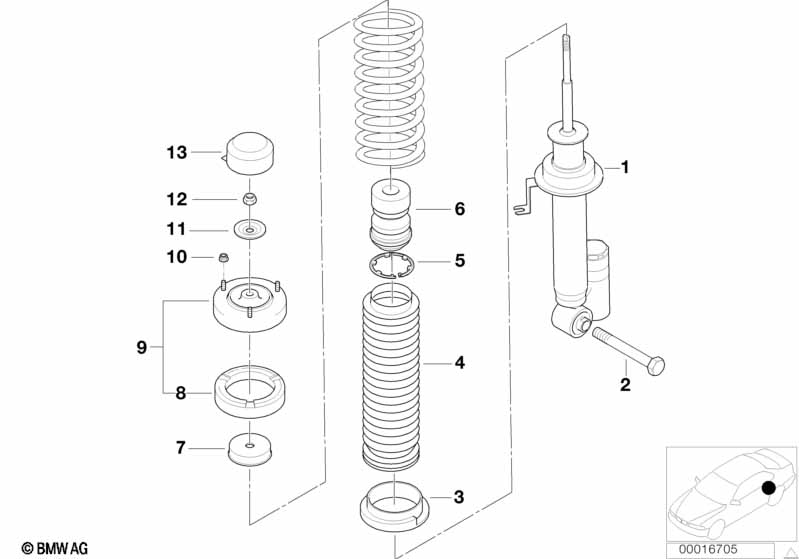 13
12
11
10
9
8
7
6
5
4
3
1
2
© BMW AG
00016705