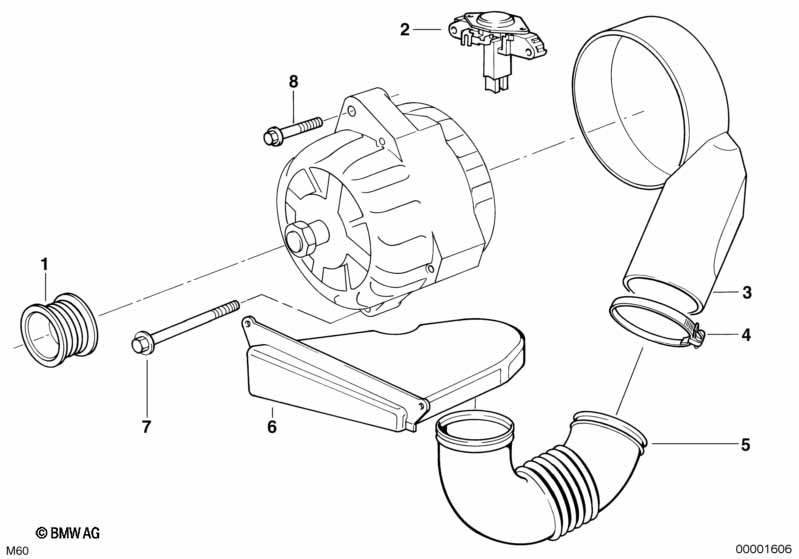 2
8
1
3
4
7
6
5
© BMW AG
M60
00001606