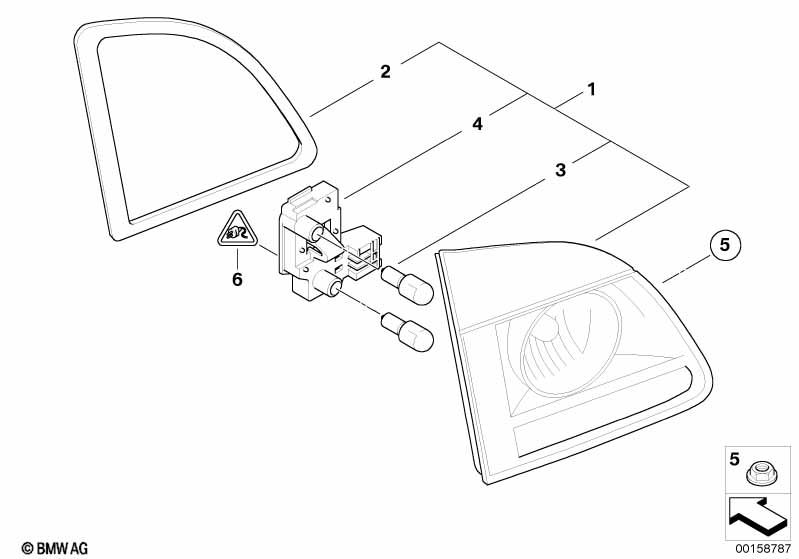 2
1
4
3
5
6
5
© BMW AG
00158787