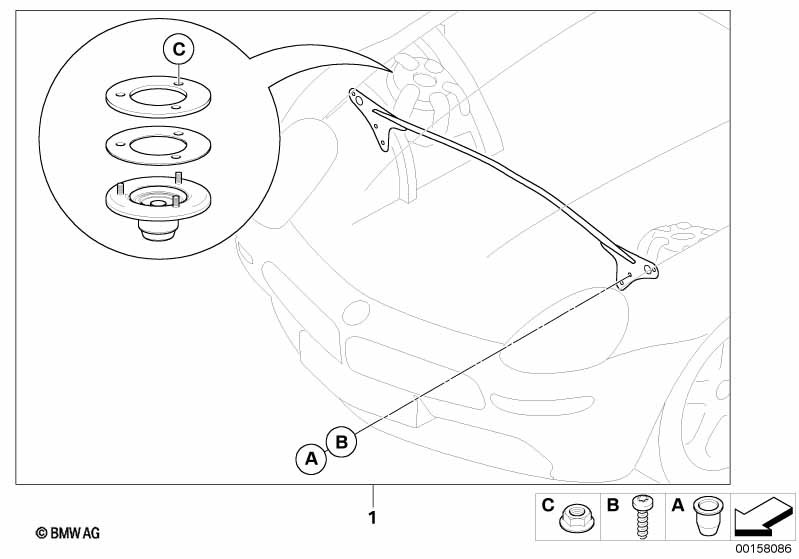 C

A B

1

© BMW AG

C B A

00158086