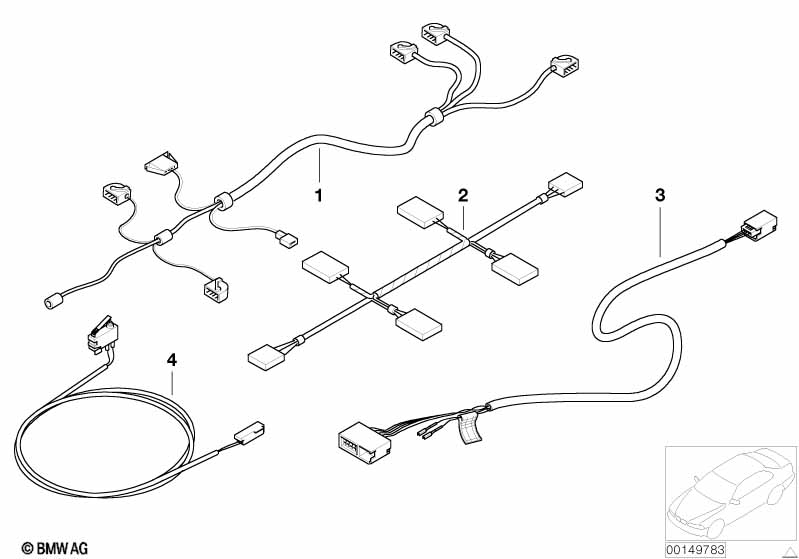 1
2
3
4
© BMW AG
00149783