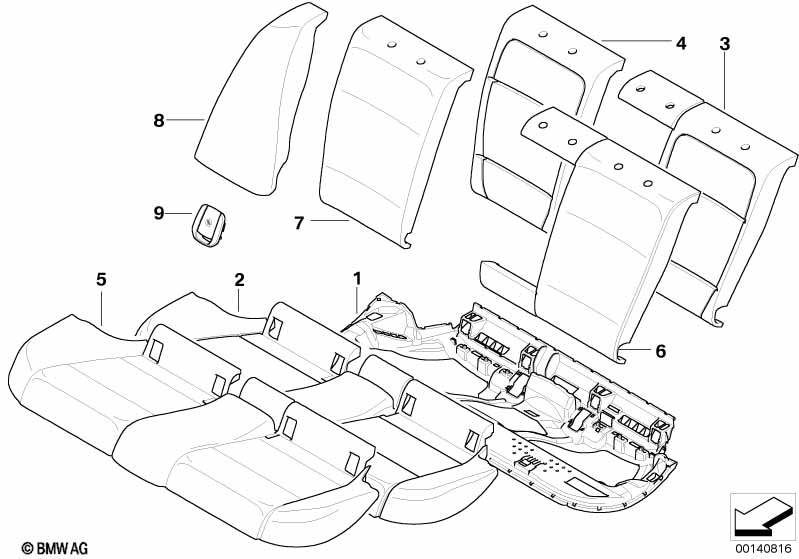 4
3
8
9
7
5
2
1
6
© BMW AG
00140816