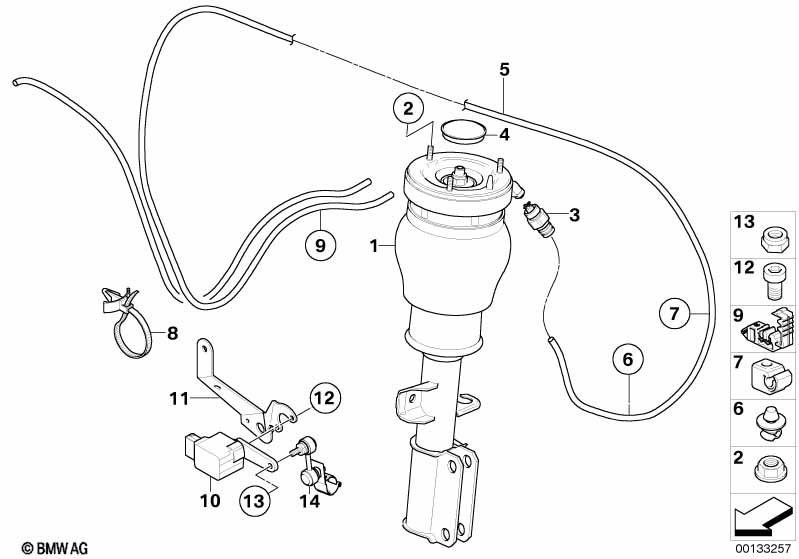 5
2
4
3
9
1
7
8
6
11
12
10
13
14
13
12
9
7
6
2
© BMW AG
00133257