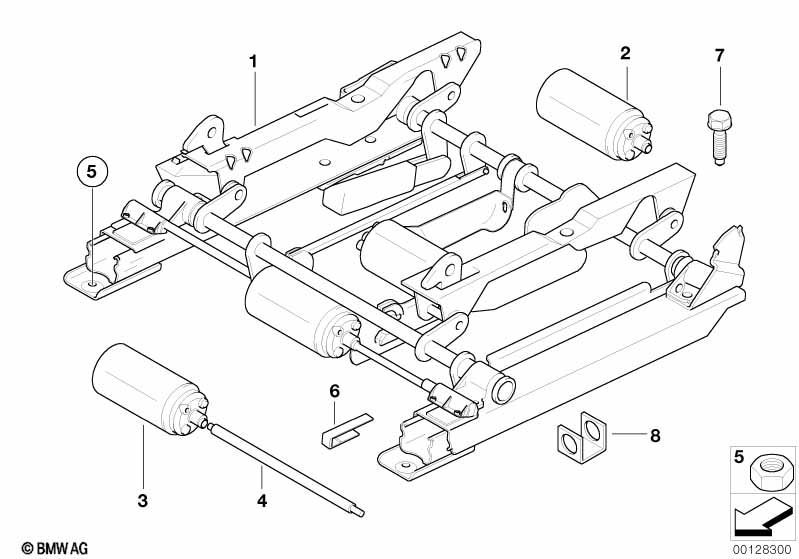 1
2
7
5
6
8
3
4
5
© BMW AG
00128300