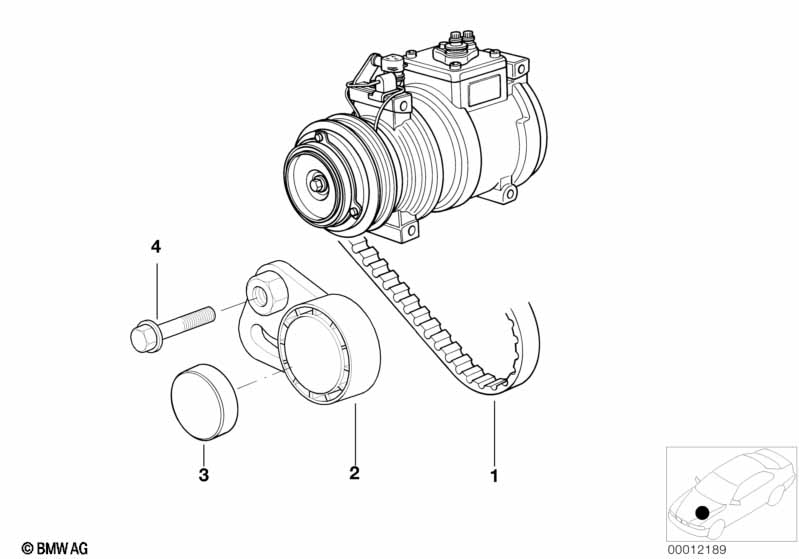 4

3

2

1

© BMW AG

00012189