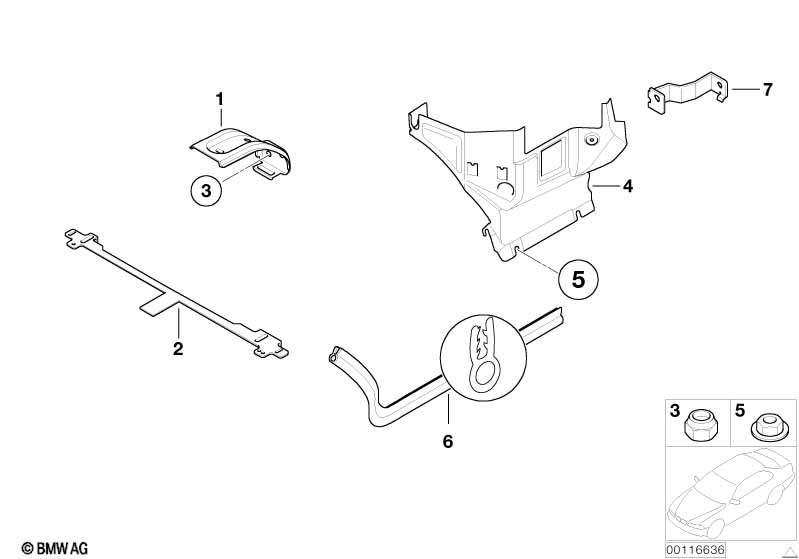 1
7
3
4
5
2
6
3
5
© BMW AG
00116636