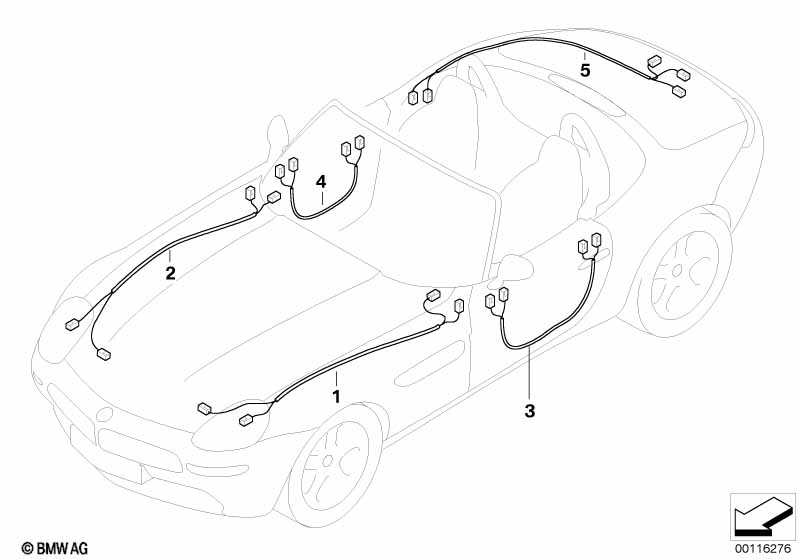 5
4
2
1
3
© BMW AG
00116276