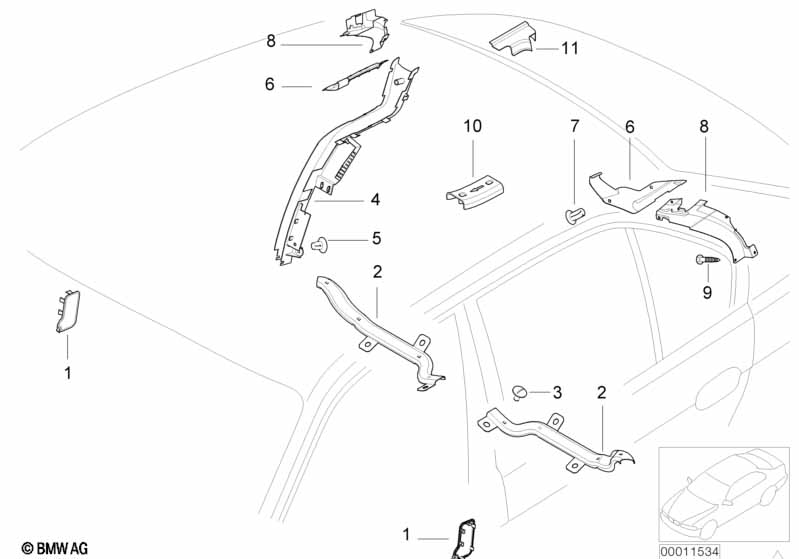 8
11
6
10
7
6
8
4
5
2
9
1
3
2
1
© BMW AG
00011534