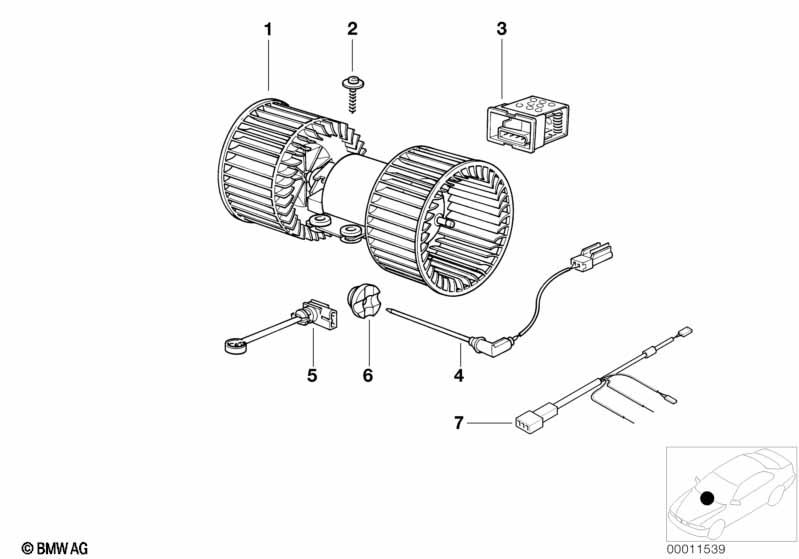 1
2
3
5
6
4
7
© BMW AG
00011539