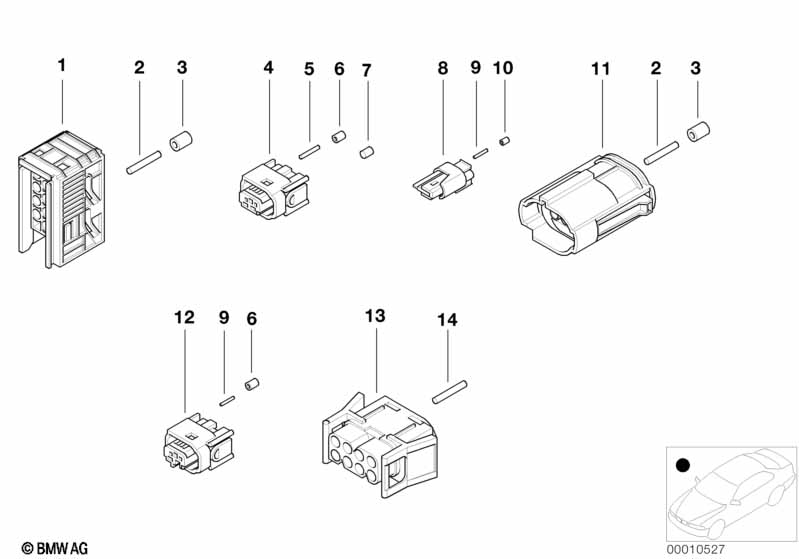 1
2
3
4
5
6
7
8
9
10
11
2
3
12
9
6
13
14
© BMW AG
00010527