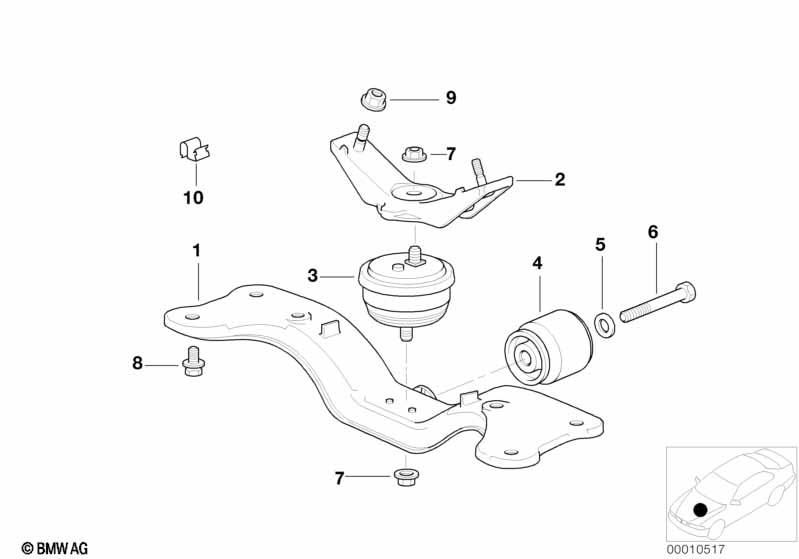 9
7
2
10
1
3
4
5
6
8
7
© BMW AG
00010517